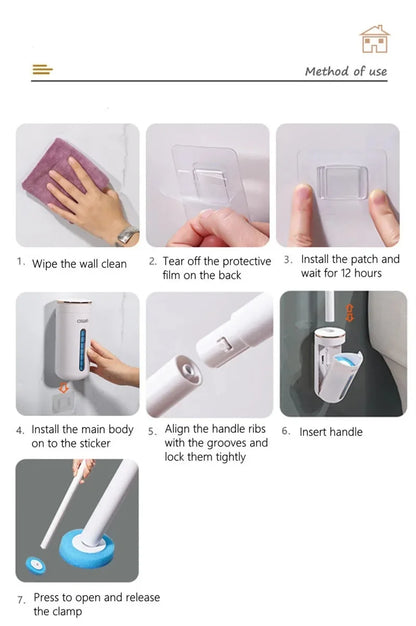 Method of use

1. Wipe the wall clean

2. Tear off the protective film on the back

3. Install the patch and wait for 12 hours

4. Install the main body on to the sticker

5. Align the handle ribs with the grooves and lock them tightly

6. Insert handle

7. Press to open and release the clamp