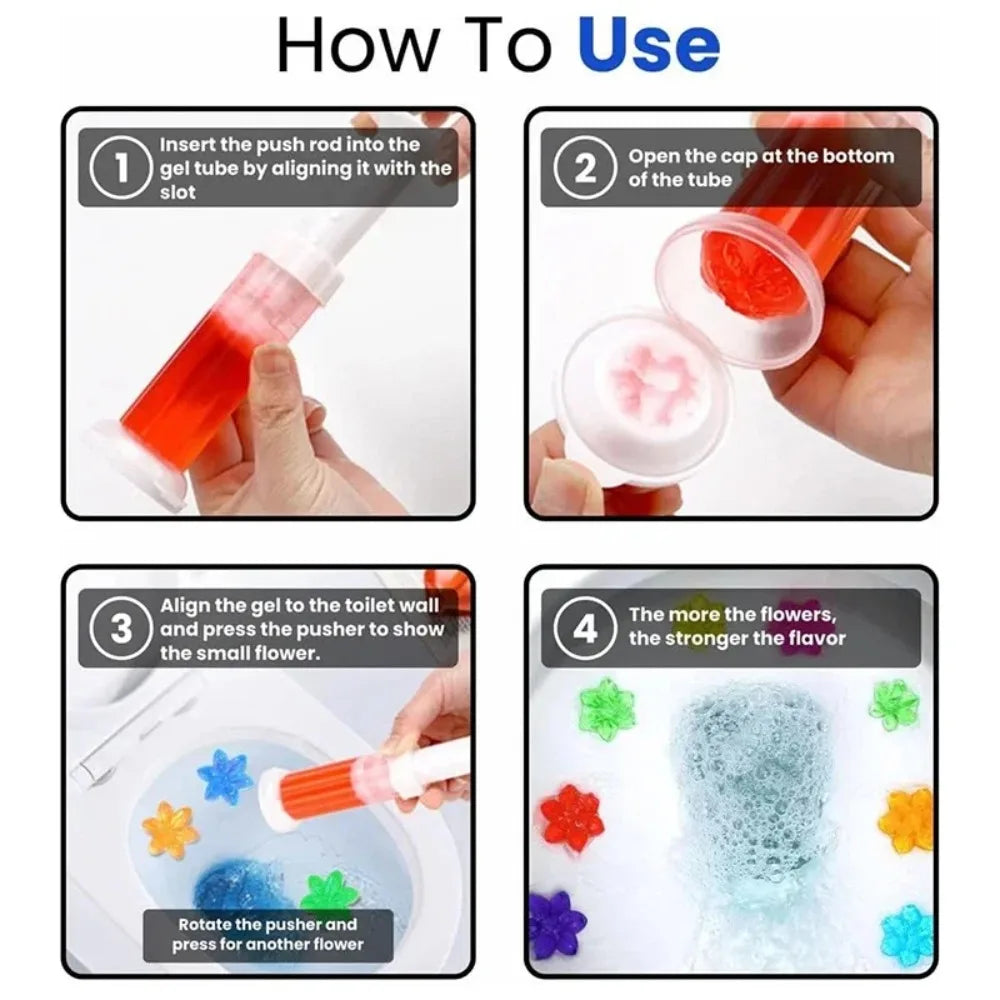 How To Use

1 Insert the push rod into the gel tube by aligning it with the slot

2 Open the cap at the bottom of the tube

3 Align the gel to the toilet wall and press the pusher to show the small flower.

Rotate the pusher and press for another flower

4 The more the flowers, the stronger the flavor