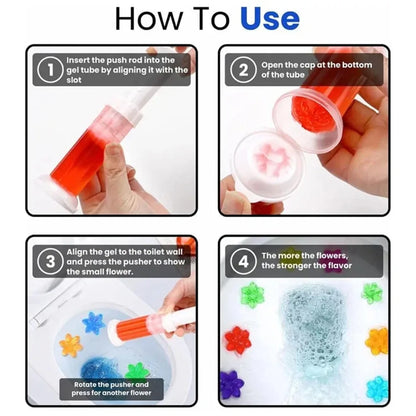 How To Use

1 Insert the push rod into the gel tube by aligning it with the slot

2 Open the cap at the bottom of the tube

3 Align the gel to the toilet wall and press the pusher to show the small flower.

Rotate the pusher and press for another flower

4 The more the flowers, the stronger the flavor